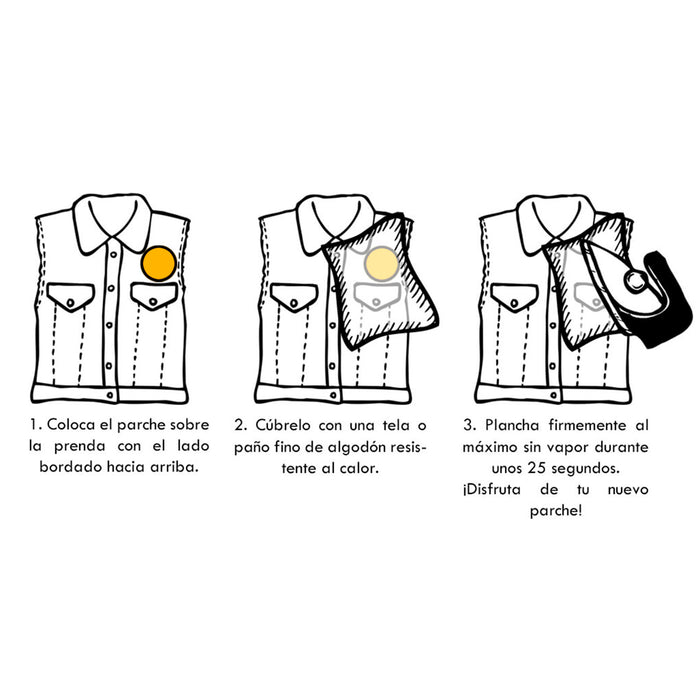 1. Coloca el parche sobre la prenda con el lado bordado hacia arriba.

2. Cúbrelo con una tela o paño fino de algodón resistente al calor.

3. Plancha firmemente al máximo sin vapor durante unos 25 segundos.
¡Disfruta de tu nuevo parche!