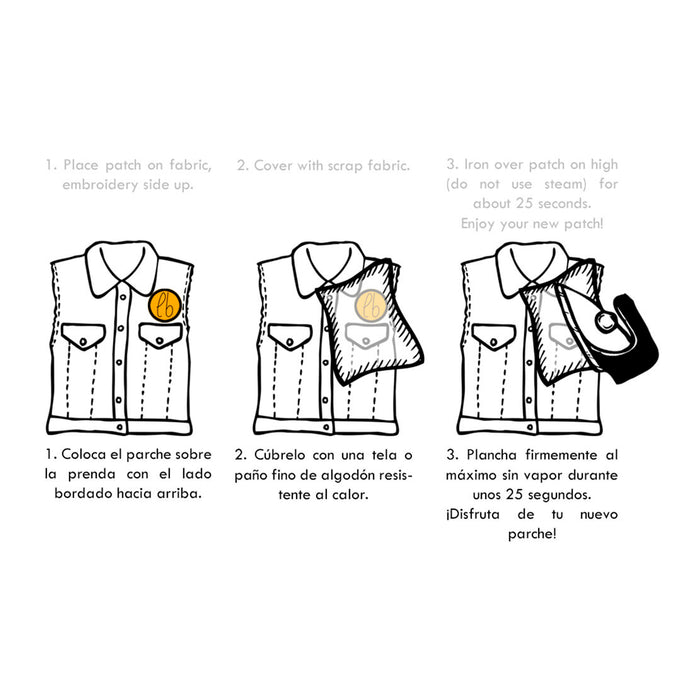 1. Place patch on fabric, embroidery side up.

lb

1. Coloca el parche sobre la prenda con el lado bordado hacia arriba.

2. Cover with scrap fabric.

lb

2. Cúbrelo con una tela o paño fino de algodón resistente al calor.

3. Iron over patch on high (do not use steam) for about 25 seconds. Enjoy your new patch!

3. Plancha firmemente al máximo sin vapor durante unos 25 segundos. ¡Disfruta de tu nuevo parche!