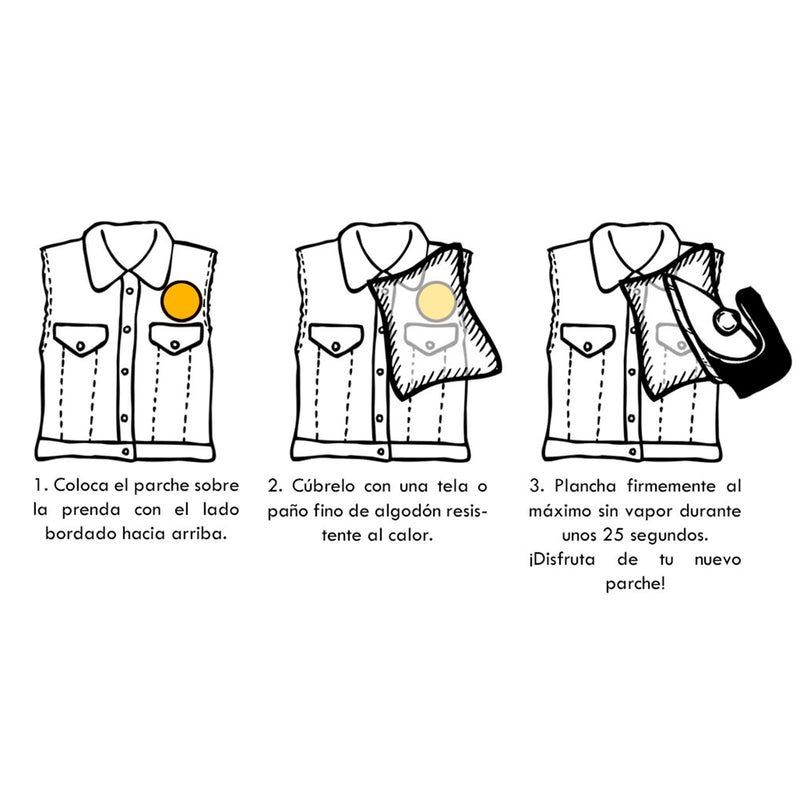 1. Coloca el parche sobre la prenda con el lado bordado hacia arriba.

2. Cúbrelo con una tela o paño fino de algodón resistente al calor.

3. Plancha firmemente al máximo sin vapor durante unos 25 segundos.
¡Disfruta de tu nuevo parche!