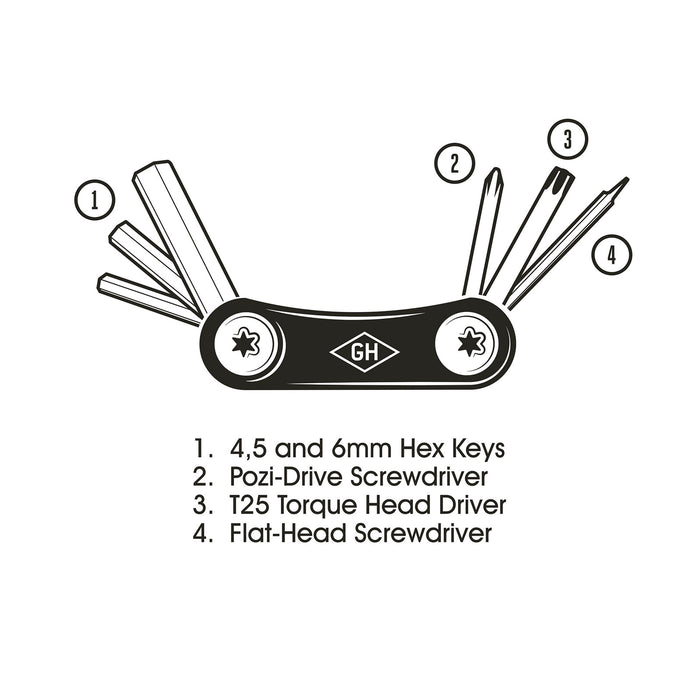 1
2
3
4
GH

1. 4,5 and 6mm Hex Keys
2. Pozi-Drive Screwdriver
3. T25 Torque Head Driver
4. Flat-Head Screwdriver